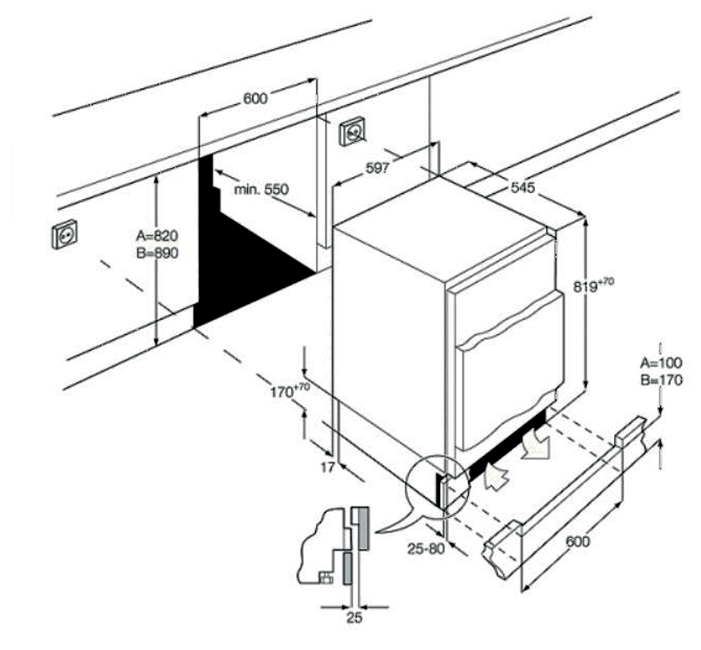 600
597
545
min. 550
A=820
B=890
$819^{+70}$
$170^{+70}$
A=100
B=170
17
25-80
600
25